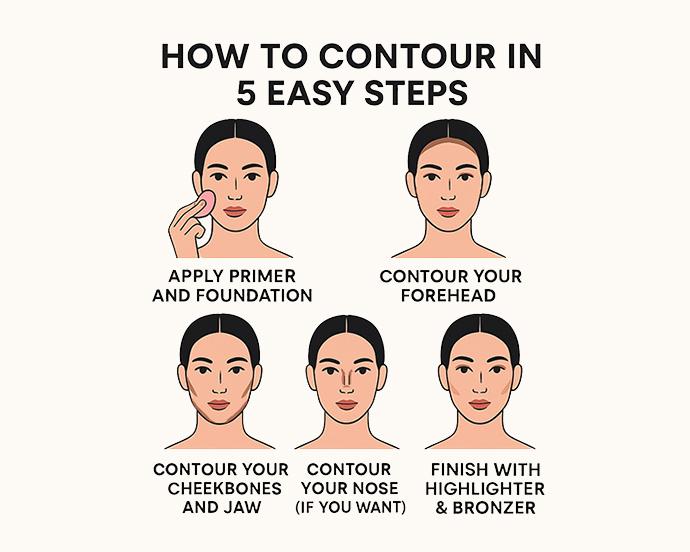 HOW TO CONTOUR IN 5 EASY STEPS

APPLY PRIMER AND FOUNDATION

CONTOUR YOUR FOREHEAD

CONTOUR YOUR CHEEKBONES AND JAW

CONTOUR YOUR NOSE (IF YOU WANT)

FINISH WITH HIGHLIGHTER & BRONZER