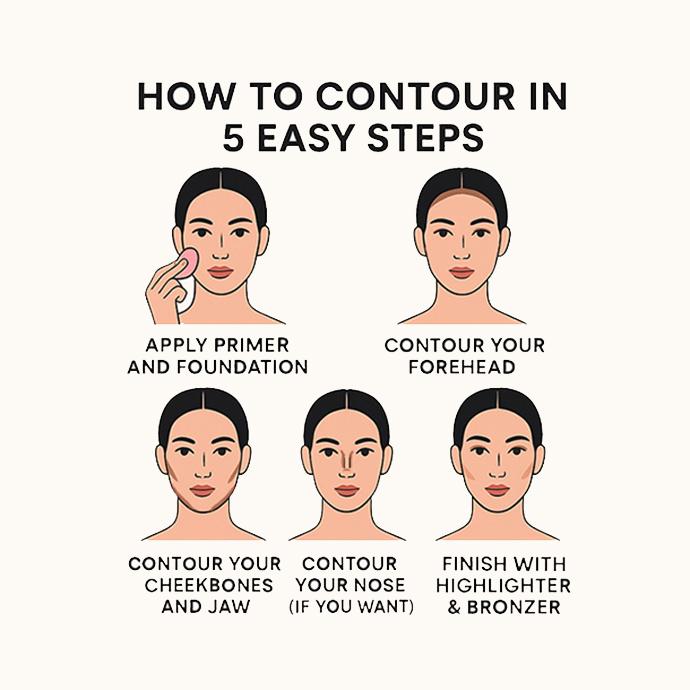 HOW TO CONTOUR IN 5 EASY STEPS

APPLY PRIMER AND FOUNDATION

CONTOUR YOUR FOREHEAD

CONTOUR YOUR CHEEKBONES AND JAW

CONTOUR YOUR NOSE (IF YOU WANT)

FINISH WITH HIGHLIGHTER & BRONZER